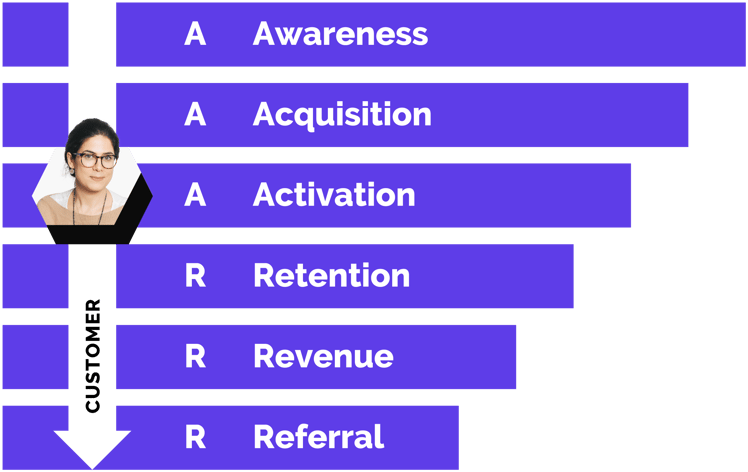 A Awareness
A Acquisition
A Activation
R Retention
R Revenue
R Referral
CUSTOMER